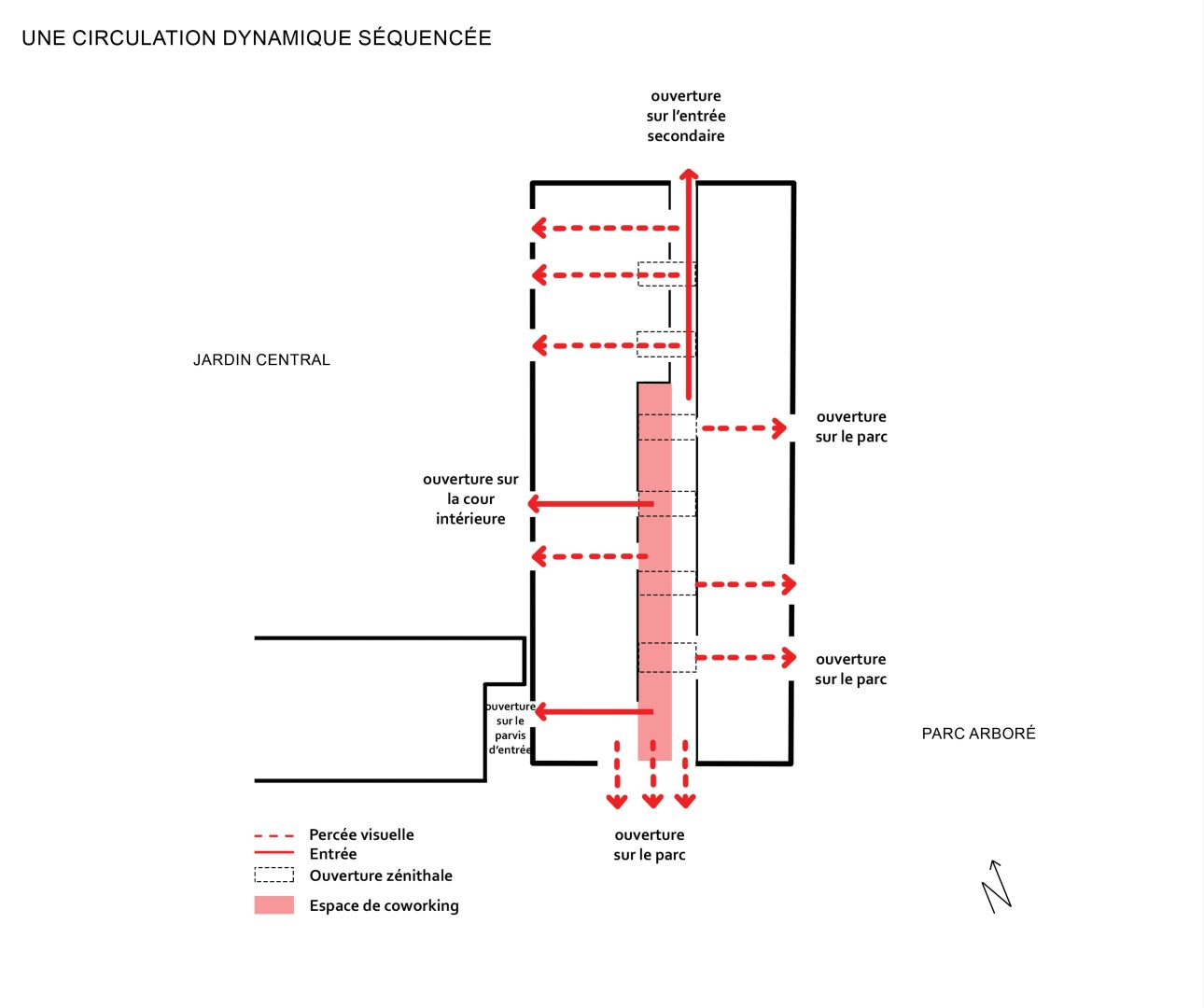 UNE CIRCULATION DYNAMIQUE SÉQUENCÉE

ouverture sur l'entrée secondaire

JARDIN CENTRAL

ouverture sur le parc

ouverture sur la cour intérieure

ouverture sur le parc

ouverture sur le parvis d'entrée

PARC ARBORÉ

ouverture sur le parc

Percée visuelle
Entrée
Ouverture zénithale
Espace de coworking

N