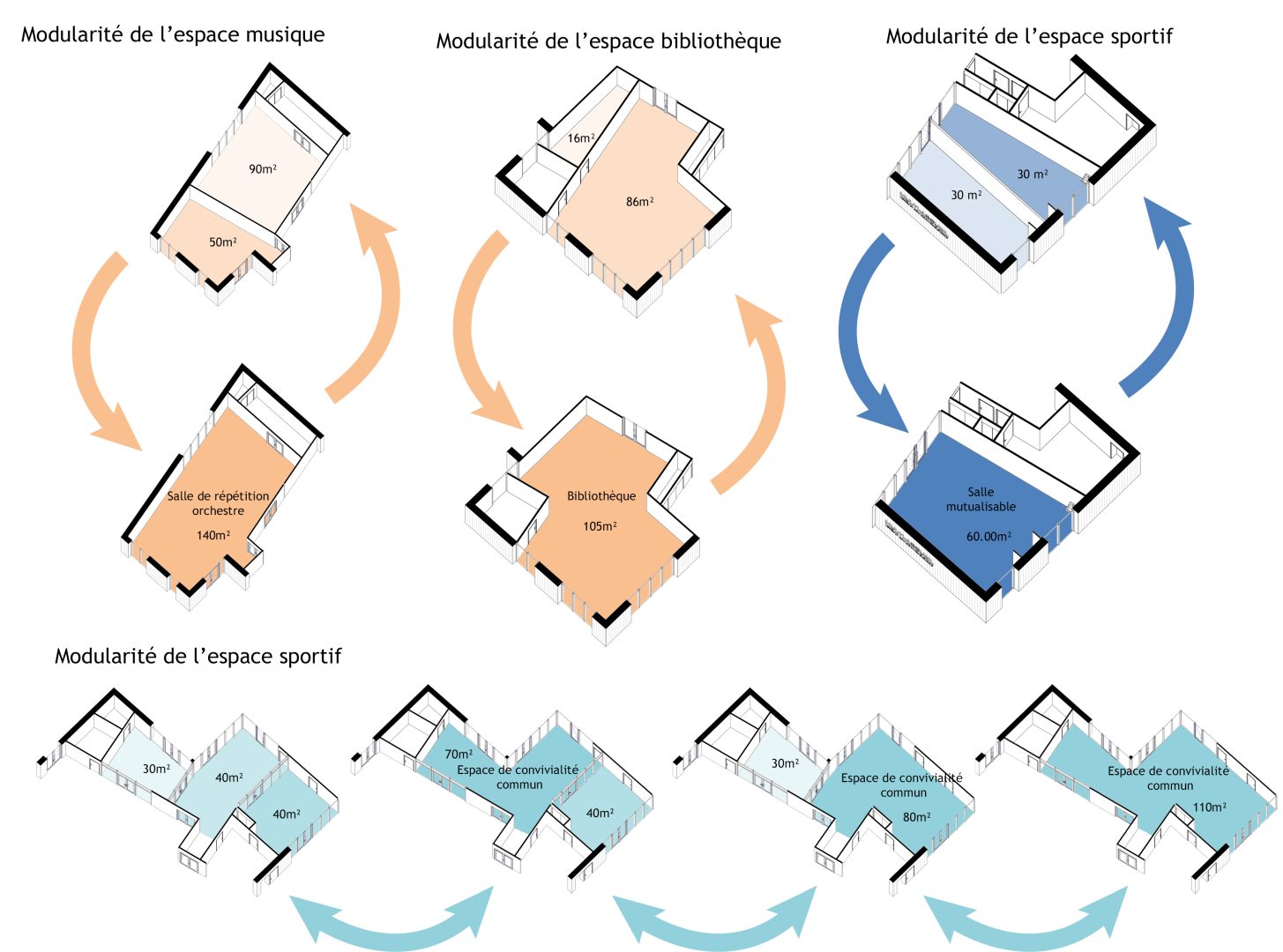 Modularité de l'espace musique

90m²

50m²

Salle de répétition orchestre

140m²

Modularité de l'espace bibliothèque

16m²

86m²

Bibliothèque

105m²

Modularité de l'espace sportif

30 m²

30 m²

Salle mutualisable

60.00m²

Modularité de l'espace sportif

30m²

40m²

40m²

70m²

Espace de convivialité commun

40m²

30m²

Espace de convivialité commun

80m²

Espace de convivialité commun

110m²